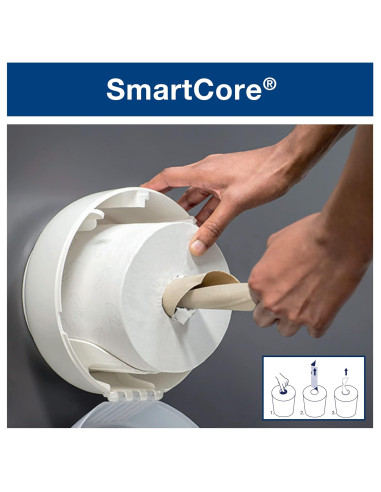 SmartCore®

1. 2. 3.