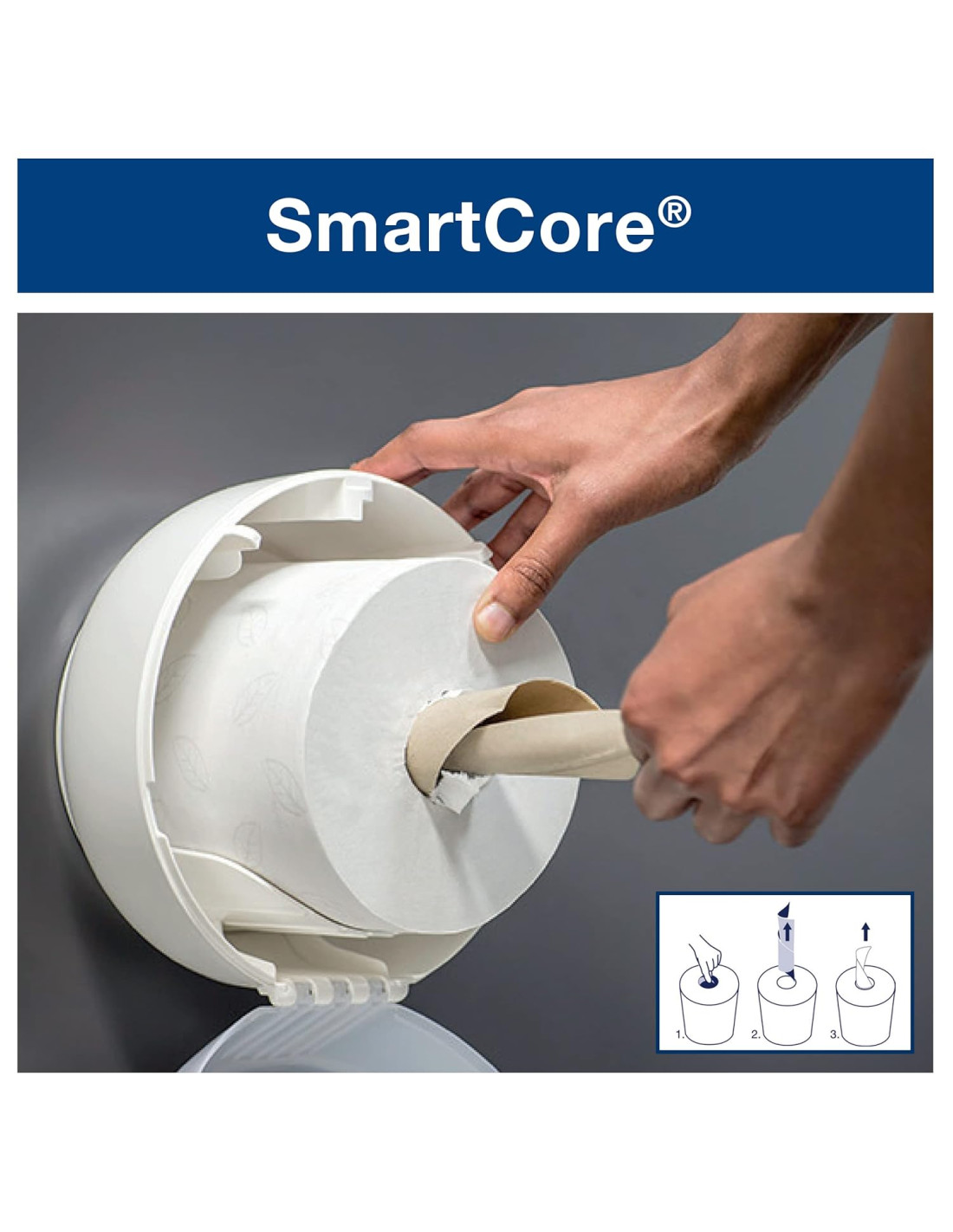 SmartCore®

1.

2.

3.